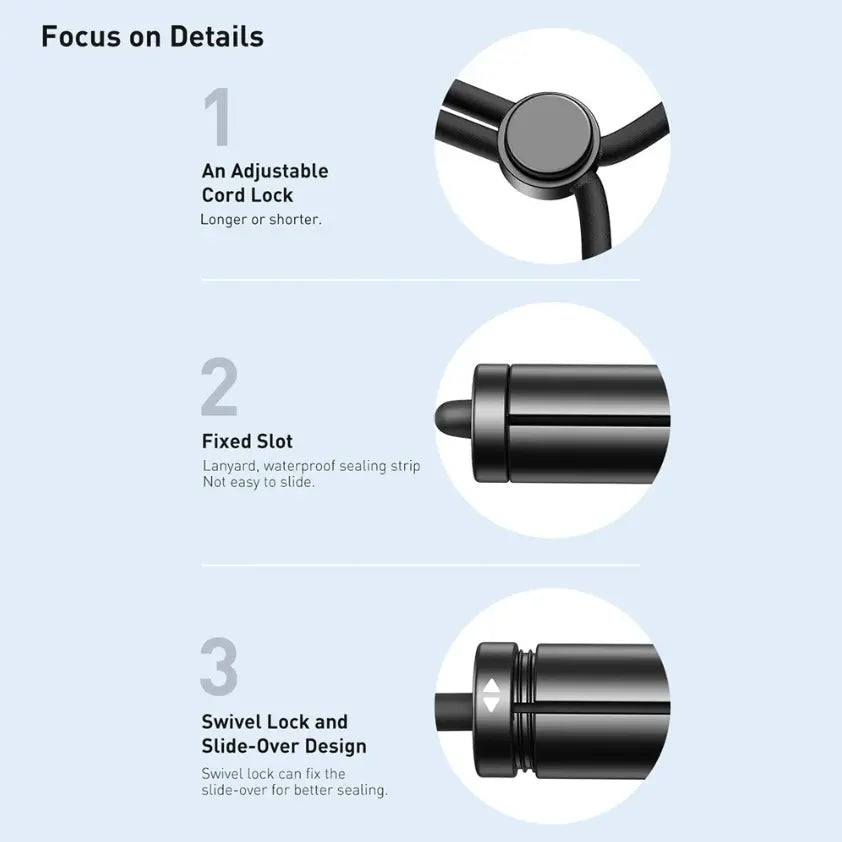 Focus on Details

1

An Adjustable Cord Lock

Longer or shorter.

2

Fixed Slot

Lanyard, waterproof sealing strip
Not easy to slide.

3

Swivel Lock and Slide-Over Design

Swivel lock can fix the slide-over for better sealing.