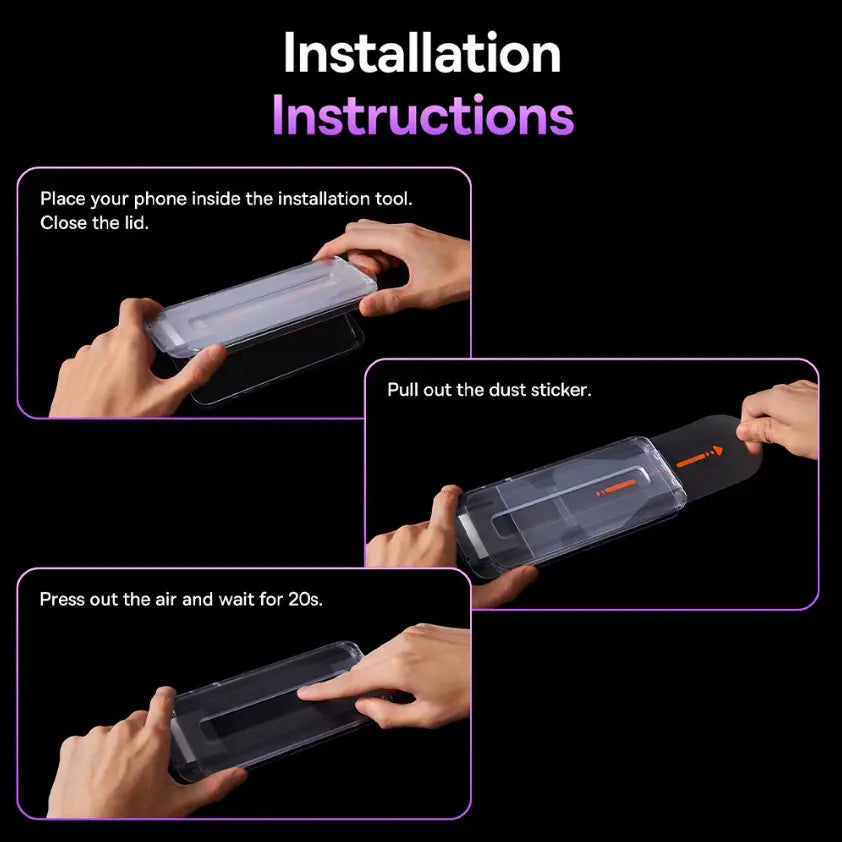 Installation
Instructions

Place your phone inside the installation tool. Close the lid.

Pull out the dust sticker.

Press out the air and wait for 20s.