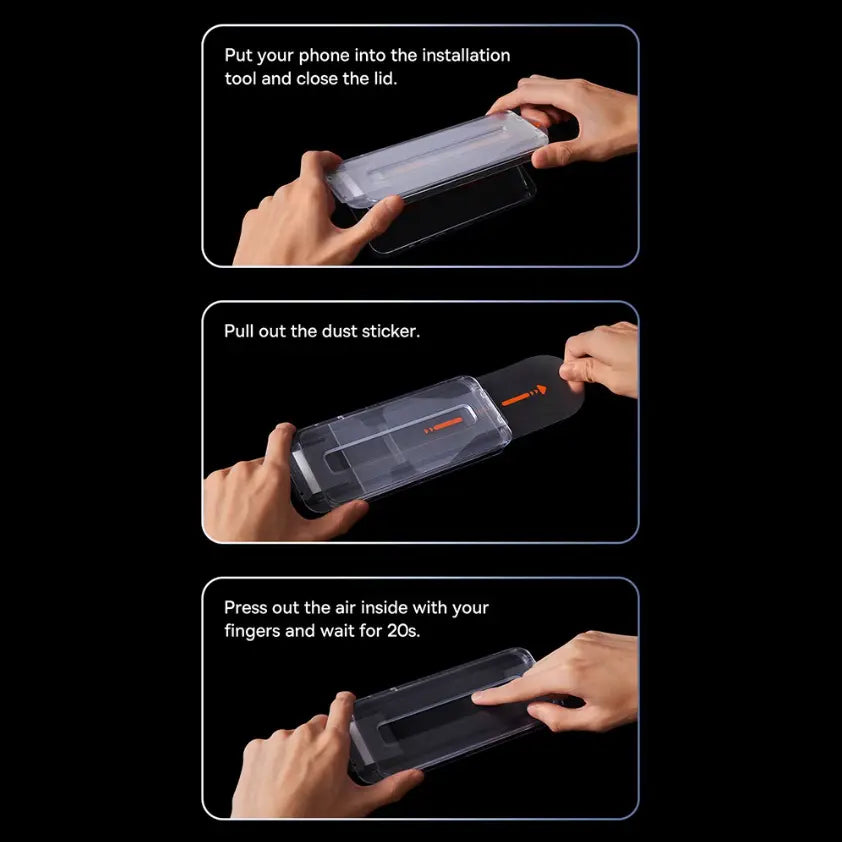 Put your phone into the installation tool and close the lid.

Pull out the dust sticker.

Press out the air inside with your fingers and wait for 20s.