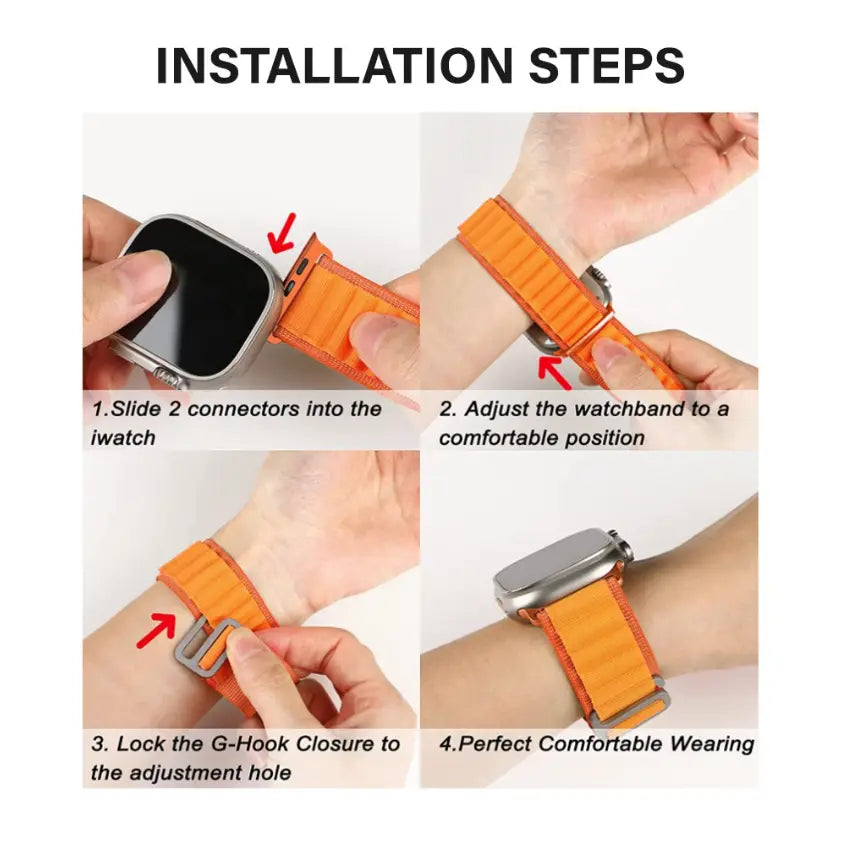 INSTALLATION STEPS

1.Slide 2 connectors into the iwatch

2. Adjust the watchband to a comfortable position

3. Lock the G-Hook Closure to the adjustment hole

4.Perfect Comfortable Wearing